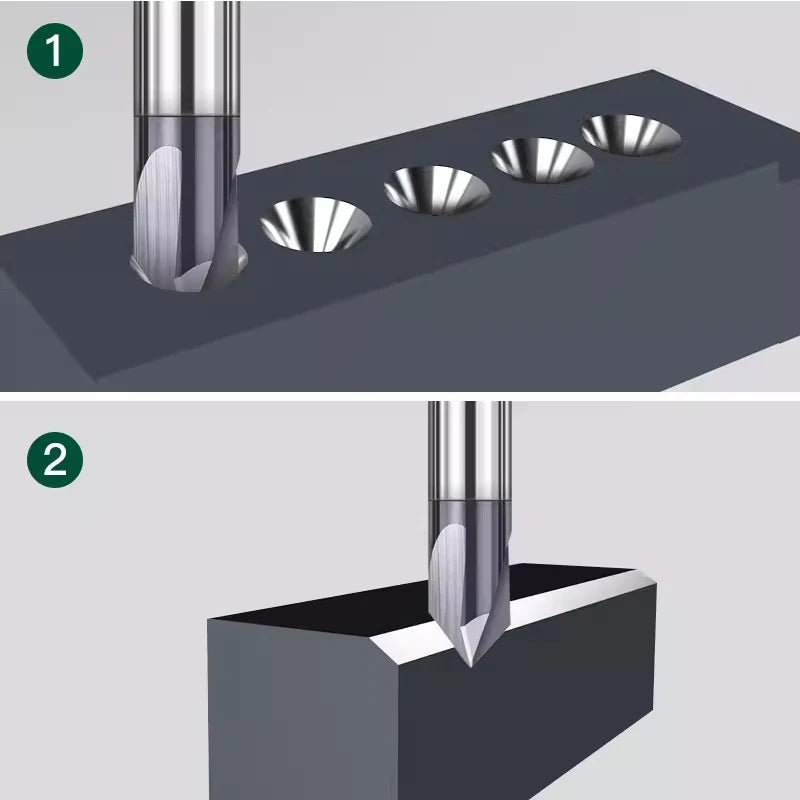 1

2