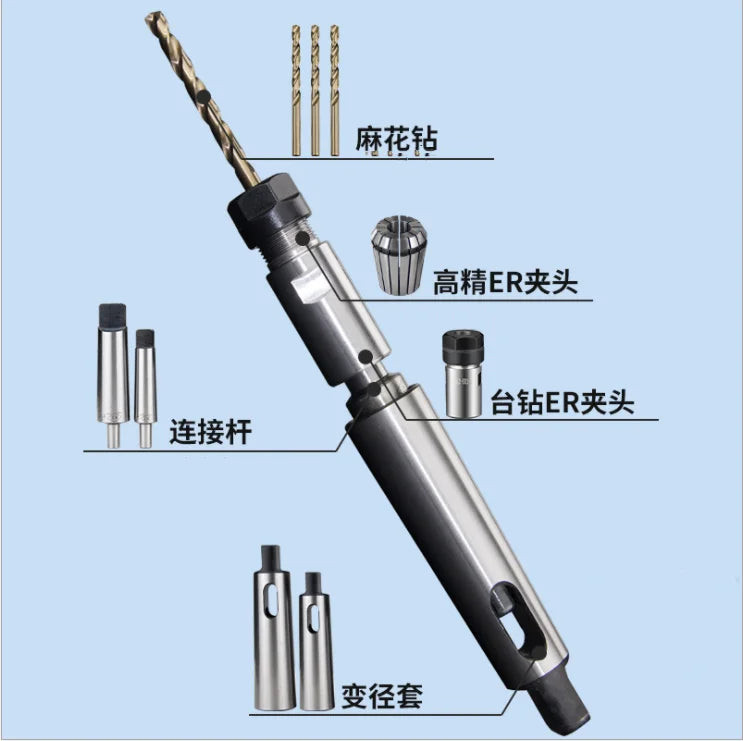 麻花钻

高精ER夹头

台钻ER夹头

连接杆

变径套